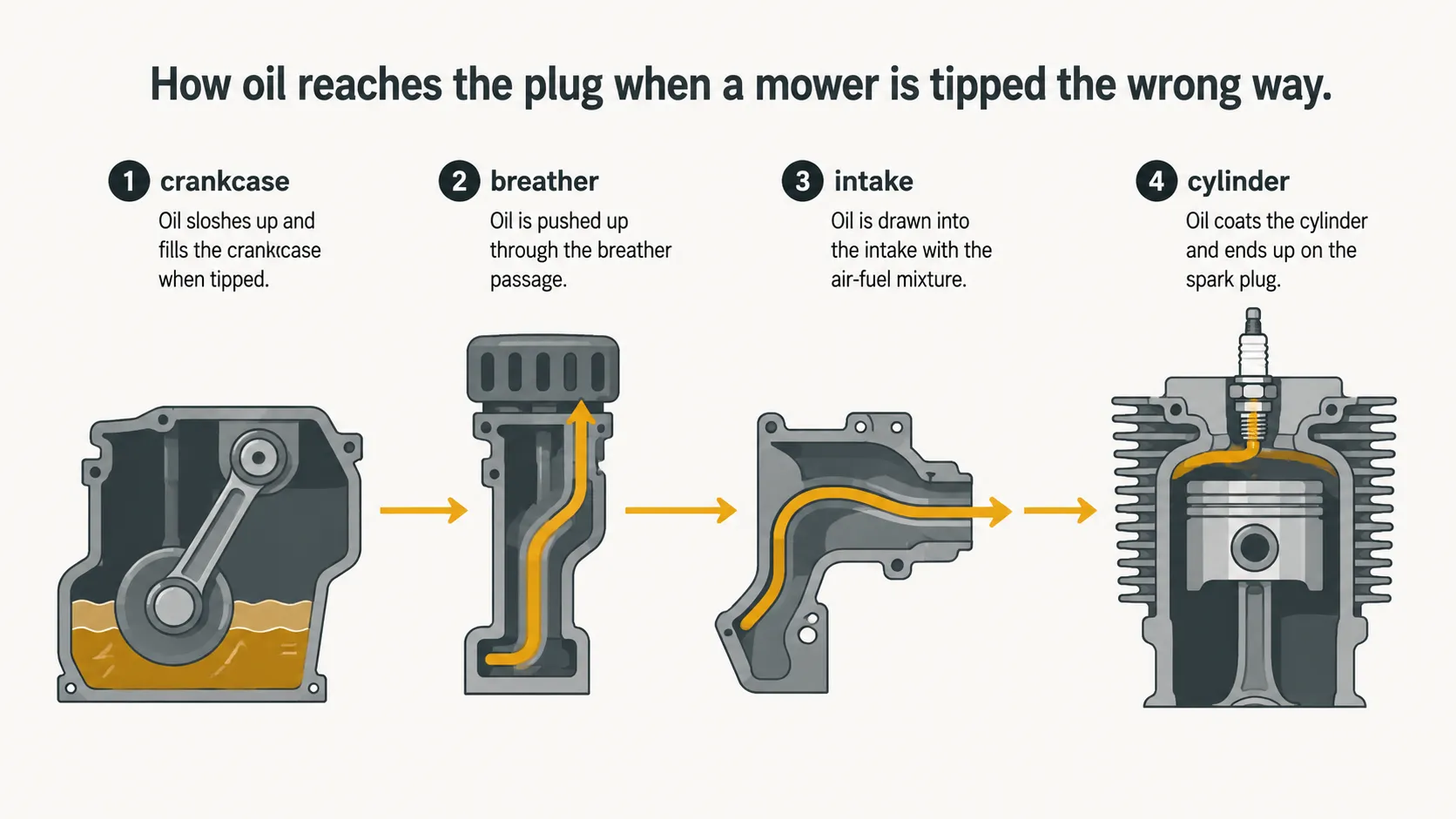 How oil reaches the plug when a mower is tipped the wrong way.

1 crankcase
Oil sloshes up and fills the crankcase when tipped.

2 breather
Oil is pushed up through the breather passage.

3 intake
Oil is drawn into the intake with the air-fuel mixture.

4 cylinder
Oil coats the cylinder and ends up on the spark plug.